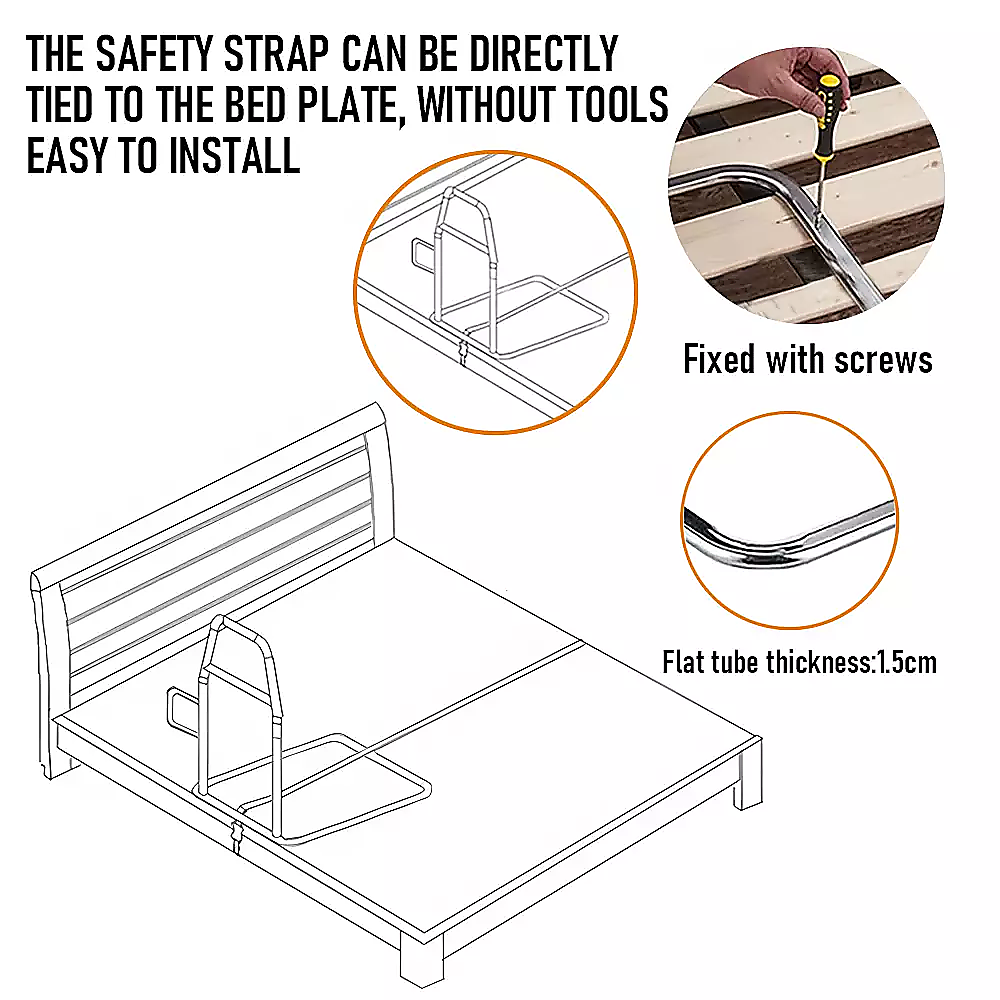 THE SAFETY STRAP CAN BE DIRECTLY TIED TO THE BED PLATE, WITHOUT TOOLS EASY TO INSTALL

Fixed with screws

Flat tube thickness:1.5cm