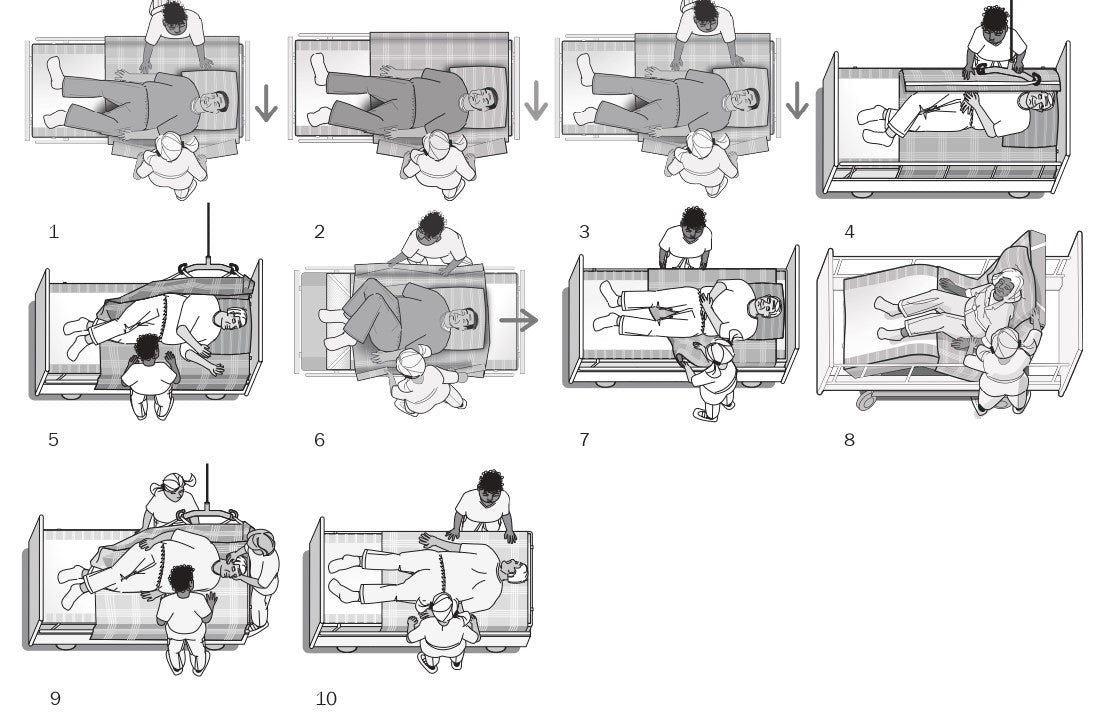 1

2

3

4

5

6

7

8

9

10